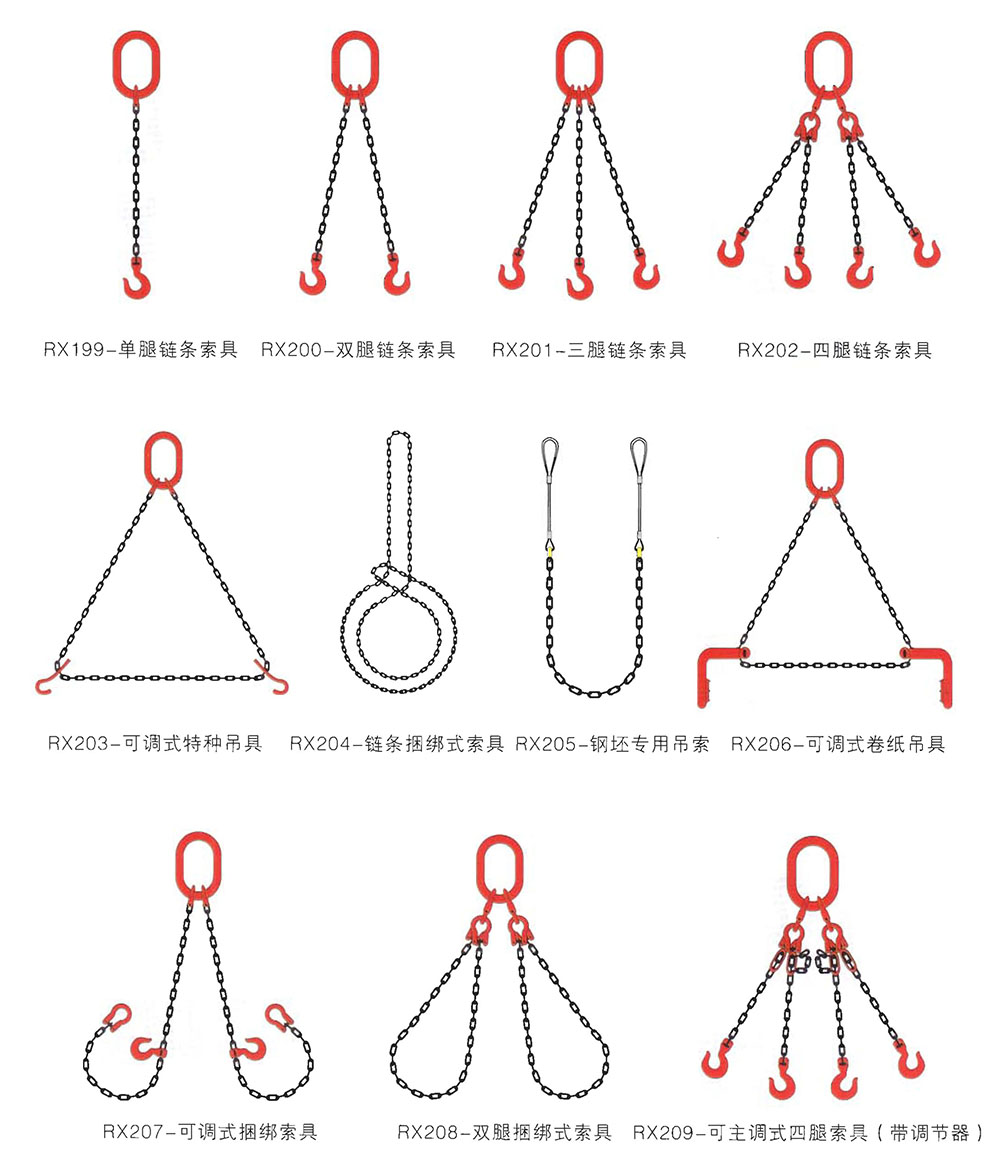 RX199-单腿链条索具

RX200-双腿链条索具

RX201-三腿链条索具

RX202-四腿链条索具

RX203-可调式特种吊具

RX204-链条捆绑式索具

RX205-钢坯专用吊索

RX206-可调式卷纸吊具

RX207-可调式捆绑索具

RX208-双腿捆绑式索具

RX209-可主调式四腿索具（带调节器）