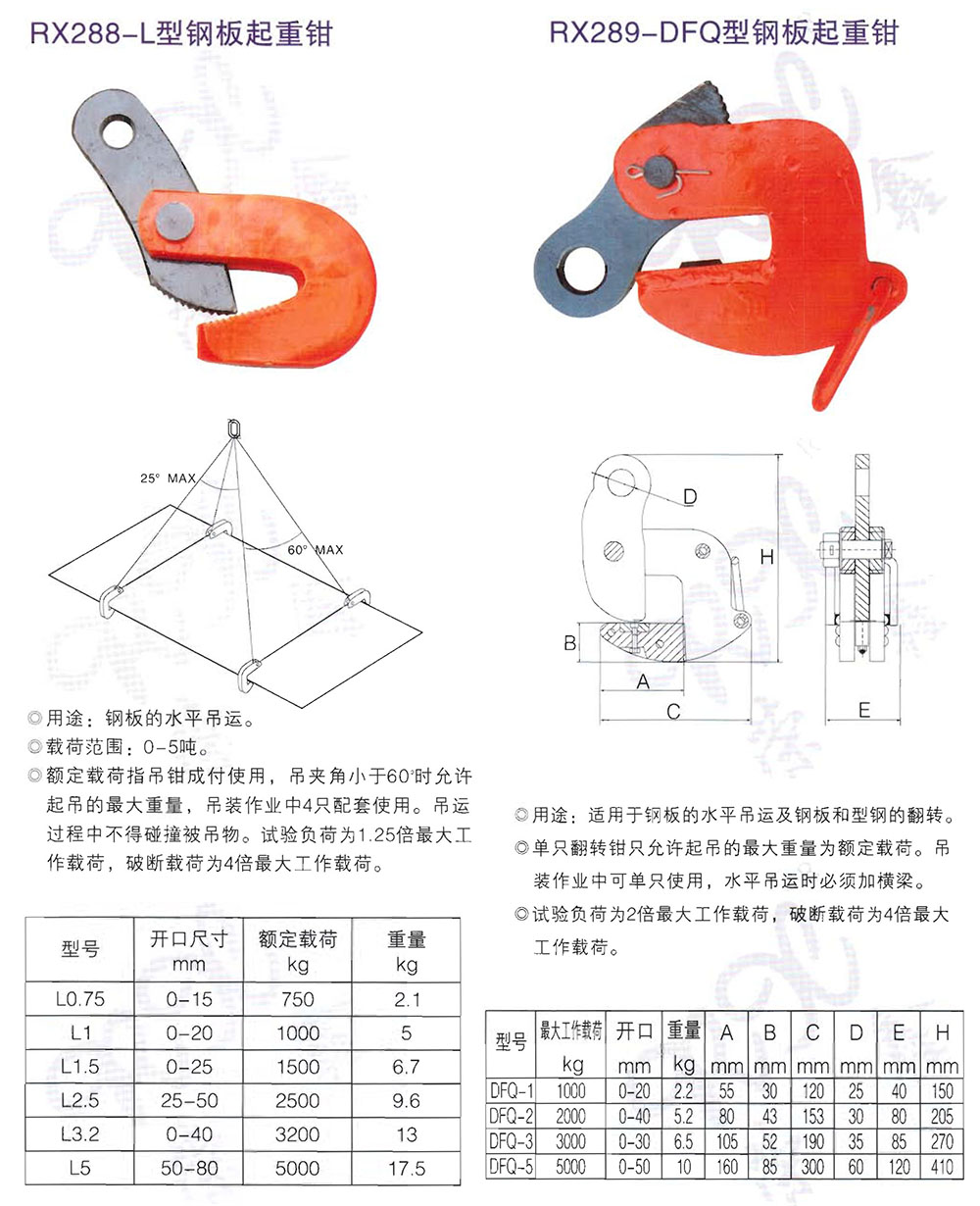 RX288-L型钢板起重钳

25° MAX
60° MAX

◎用途：钢板的水平吊运。
◎载荷范围：0-5吨。
◎额定载荷指吊钳成付使用，吊夹角小于60°时允许起吊的最大重量，吊装作业中4只配套使用。吊运过程中不得碰撞被吊物。试验负荷为1.25倍最大工作载荷，破断载荷为4倍最大工作载荷。

| 型号 | 开口尺寸 mm | 额定载荷 kg | 重量 kg |
|---|---|---|---|
| L0.75 | 0-15 | 750 | 2.1 |
| L1 | 0-20 | 1000 | 5 |
| L1.5 | 0-25 | 1500 | 6.7 |
| L2.5 | 25-50 | 2500 | 9.6 |
| L3.2 | 0-40 | 3200 | 13 |
| L5 | 50-80 | 5000 | 17.5 |

RX289-DFQ型钢板起重钳

D
H
B
A
C
E

◎用途：适用于钢板的水平吊运及钢板和型钢的翻转。
◎单只翻转钳只允许起吊的最大重量为额定载荷。吊装作业中可单只使用，水平吊运时必须加横梁。
◎试验负荷为2倍最大工作载荷，破断载荷为4倍最大工作载荷。

| 型号 | 最大工作载荷 kg | 开口 mm | 重量 kg | A mm | B mm | C mm | D mm | E mm | H mm |
|---|---|---|---|---|---|---|---|---|---|
| DFQ-1 | 1000 | 0-20 | 2.2 | 55 | 30 | 120 | 25 | 40 | 150 |
| DFQ-2 | 2000 | 0-40 | 5.2 | 80 | 43 | 153 | 30 | 80 | 205 |
| DFQ-3 | 3000 | 0-30 | 6.5 | 105 | 52 | 190 | 35 | 85 | 270 |
| DFQ-5 | 5000 | 0-50 | 10 | 160 | 85 | 300 | 60 | 120 | 410 |